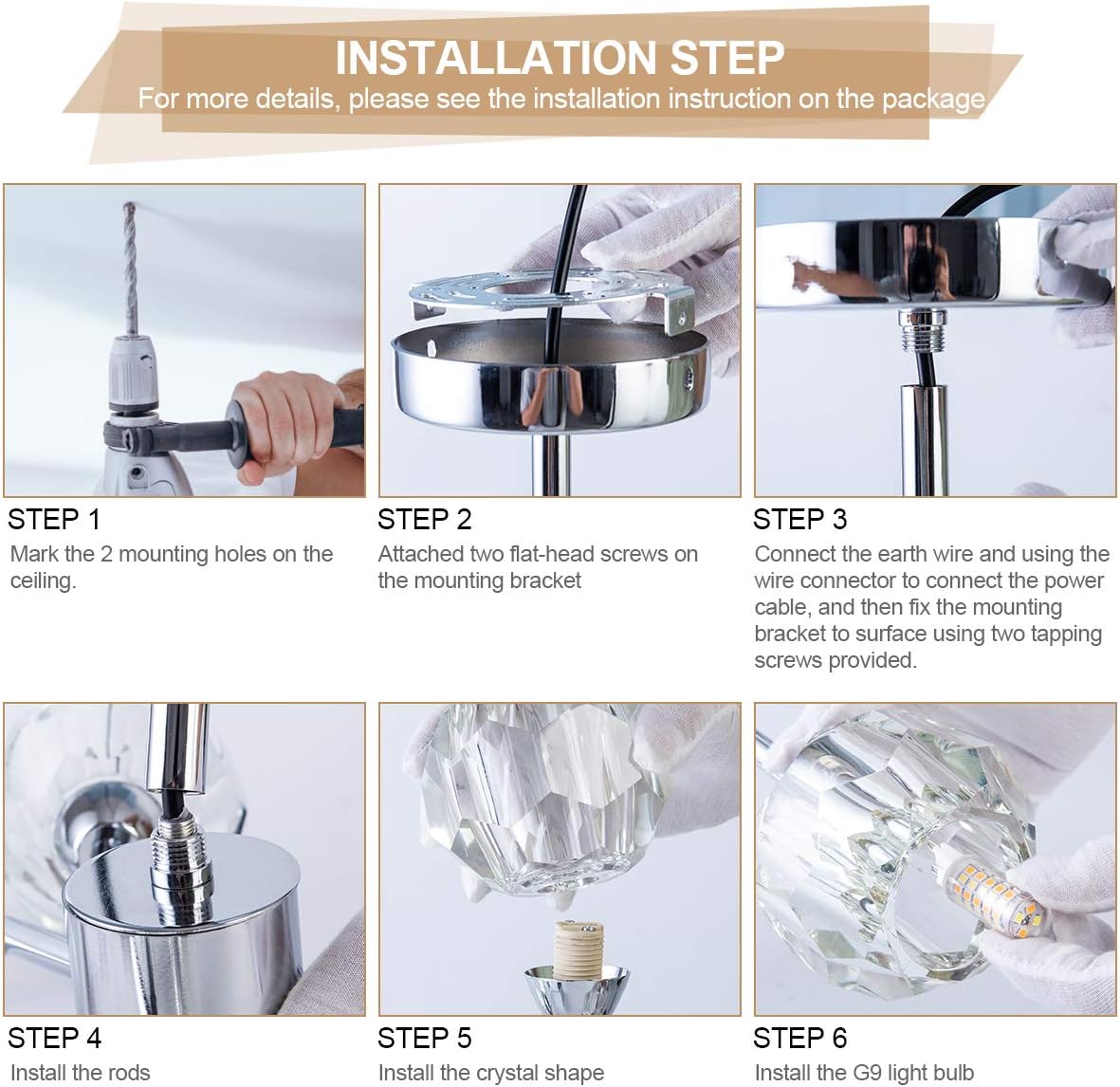 INSTALLATION STEP
For more details, please see the installation instruction on the package

STEP 1
Mark the 2 mounting holes on the ceiling.

STEP 2
Attached two flat-head screws on the mounting bracket

STEP 3
Connect the earth wire and using the wire connector to connect the power cable, and then fix the mounting bracket to surface using two tapping screws provided.

STEP 4
Install the rods

STEP 5
Install the crystal shape

STEP 6
Install the G9 light bulb