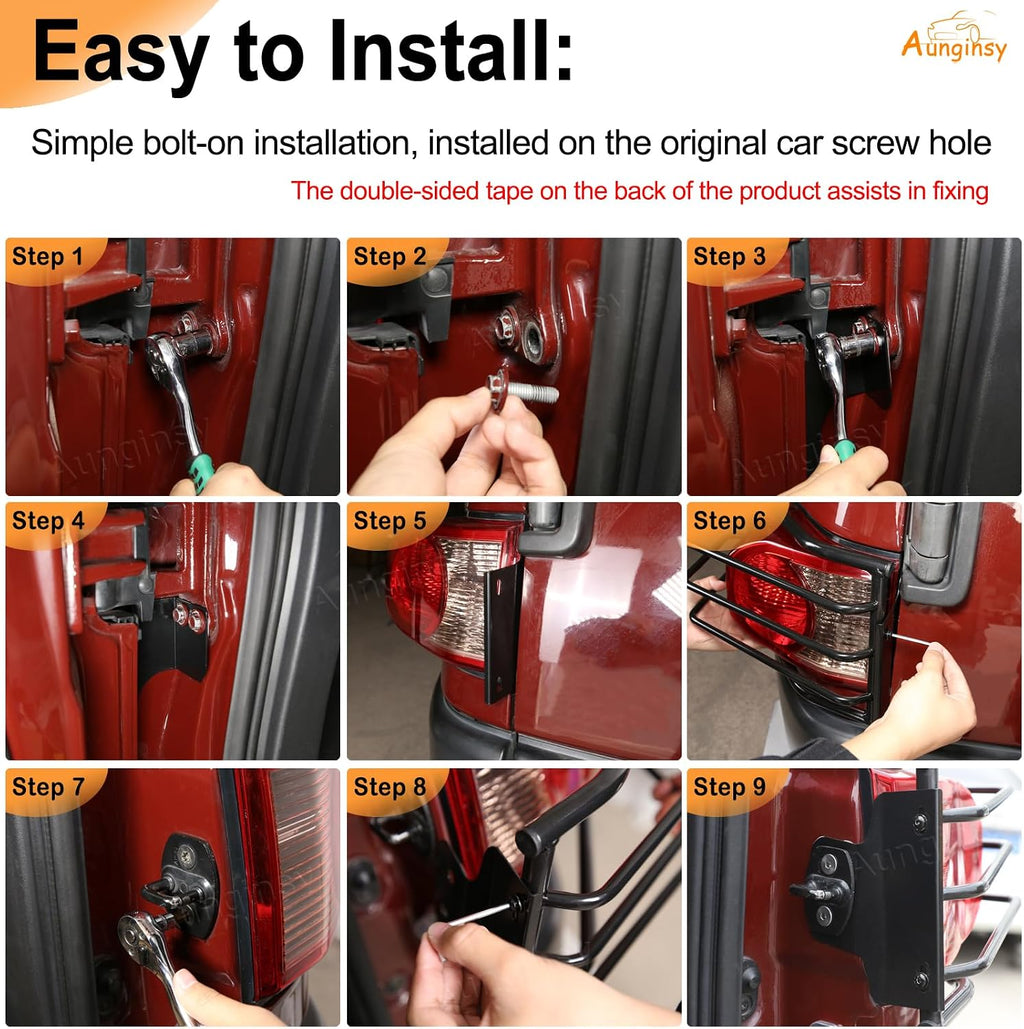 Easy to Install:

Aunginsy

Simple bolt-on installation, installed on the original car screw hole

The double-sided tape on the back of the product assists in fixing

Step 1

Step 2

Step 3

Step 4

Step 5

Step 6

Step 7

Step 8

Step 9